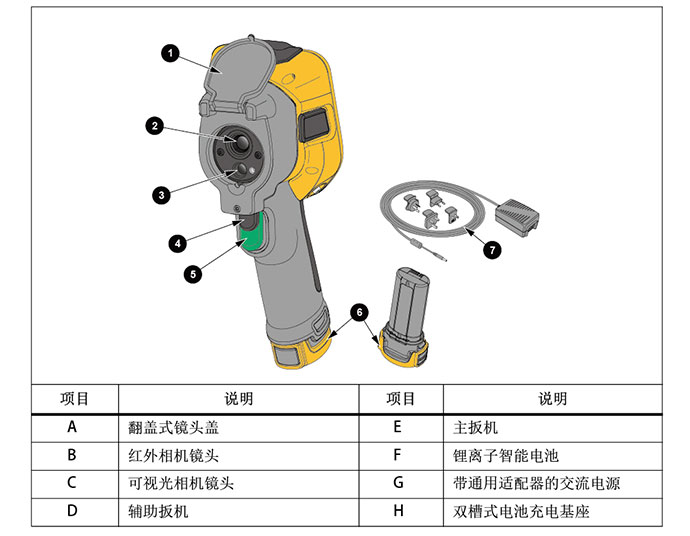 1
2
3
4
5
6
7

| 项目 | 说明 | 项目 | 说明 |
|---|---|---|---|
| A | 翻盖式镜头盖 | E | 主扳机 |
| B | 红外相机镜头 | F | 锂离子智能电池 |
| C | 可视光相机镜头 | G | 带通用适配器的交流电源 |
| D | 辅助扳机 | H | 双槽式电池充电基座 |